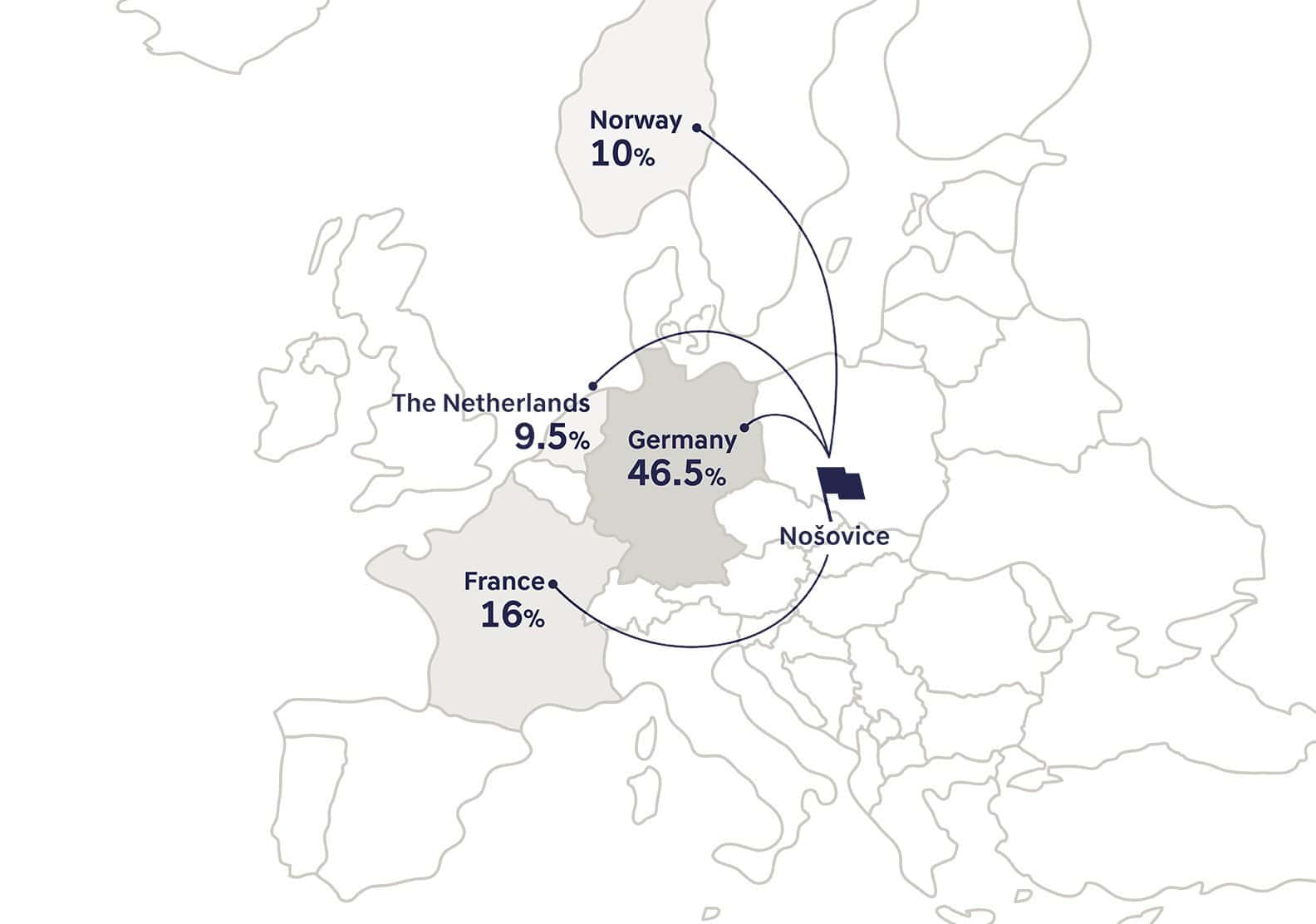 Norway
10%

The Netherlands
9.5%

Germany
46.5%

Nošovice

France
16%